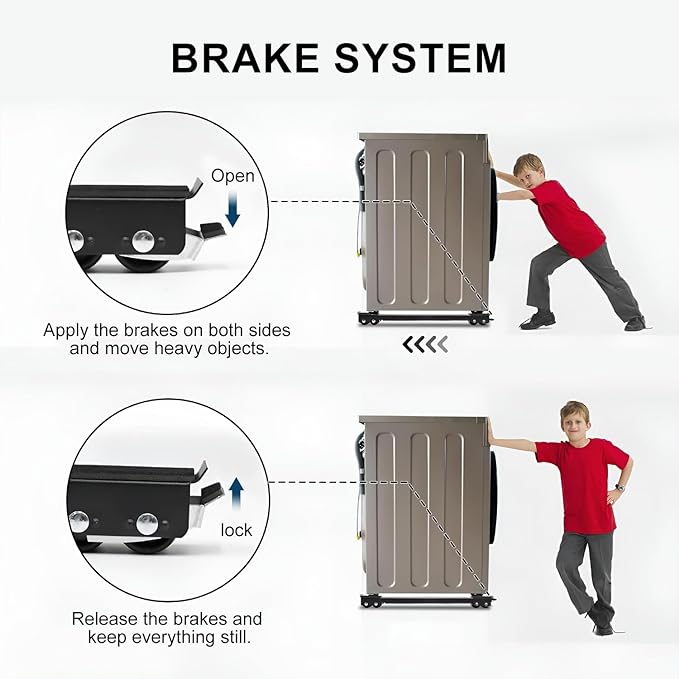 BRAKE SYSTEM

Open

Apply the brakes on both sides and move heavy objects.

lock

Release the brakes and keep everything still.