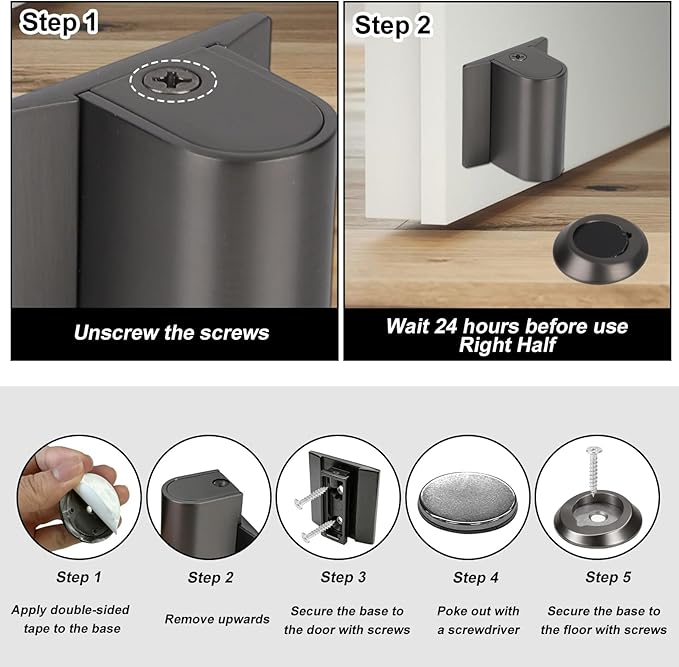 Step 1

Unscrew the screws

Step 2

Wait 24 hours before use Right Half

Step 1

Apply double-sided tape to the base

Step 2

Remove upwards

Step 3

Secure the base to the door with screws

Step 4

Poke out with a screwdriver

Step 5

Secure the base to the floor with screws