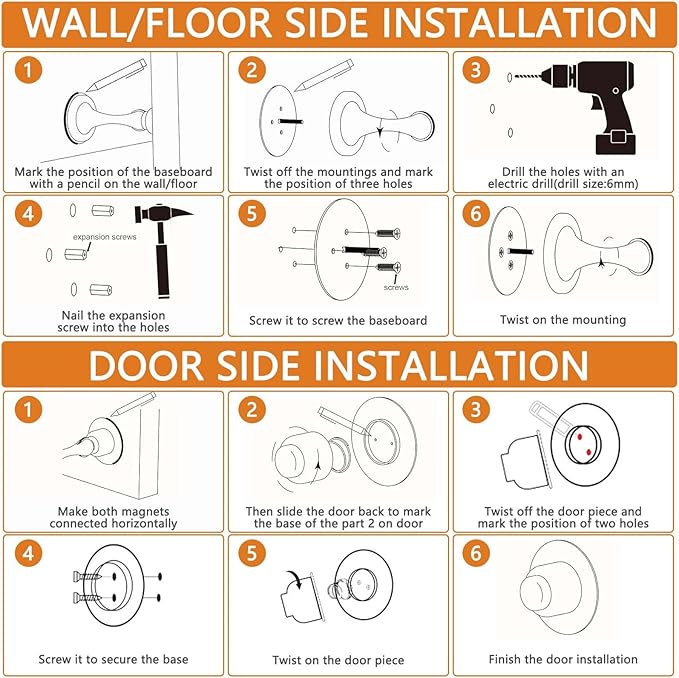 WALL/FLOOR SIDE INSTALLATION

1
Mark the position of the baseboard with a pencil on the wall/floor

2
Twist off the mountings and mark the position of three holes

3
Drill the holes with an electric drill(drill size:6mm)

4
expansion screws
Nail the expansion screw into the holes

5
screws
Screw it to screw the baseboard

6
Twist on the mounting

DOOR SIDE INSTALLATION

1
Make both magnets connected horizontally

2
Then slide the door back to mark the base of the part 2 on door

3
Twist off the door piece and mark the position of two holes

4
Screw it to secure the base

5
Twist on the door piece

6
Finish the door installation