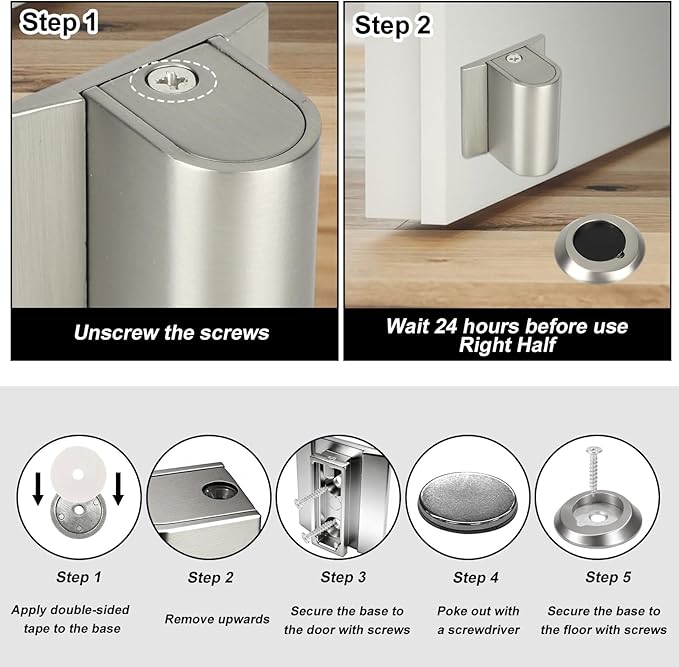 Step 1

Unscrew the screws

Step 2

Wait 24 hours before use
Right Half

Step 1

Apply double-sided tape to the base

Step 2

Remove upwards

Step 3

Secure the base to the door with screws

Step 4

Poke out with a screwdriver

Step 5

Secure the base to the floor with screws